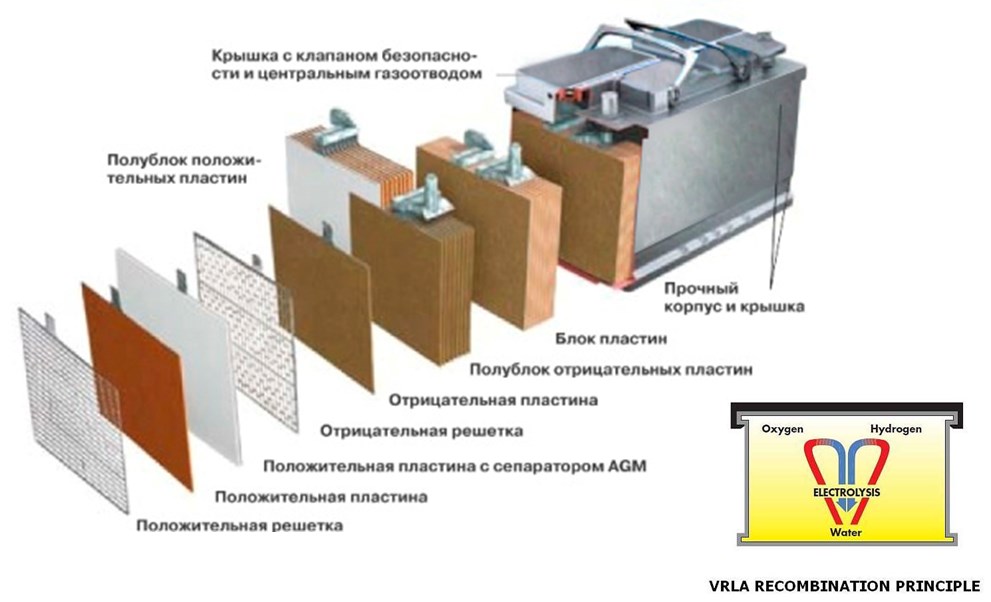 Крышка с клапаном безопасности и центральным газоотводом

Полублок положительных пластин

Прочный корпус и крышка

Блок пластин

Полублок отрицательных пластин

Отрицательная пластина

Отрицательная решетка

Положительная пластина с сепаратором AGM

Положительная пластина

Положительная решетка

Oxygen

Hydrogen

ELECTROLYSIS

Water

VRLA RECOMBINATION PRINCIPLE