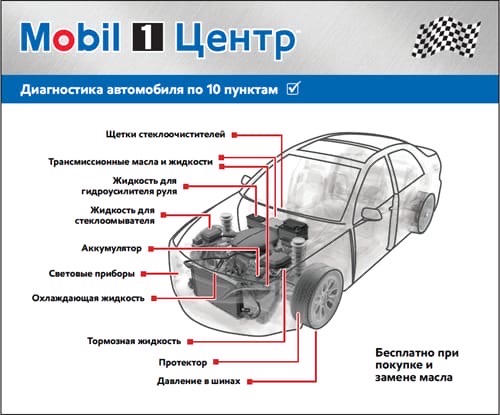 Mobil 1 Центр

Диагностика автомобиля по 10 пунктам ☑

Щетки стеклоочистителей

Трансмиссионные масла и жидкости

Жидкость для гидроусилителя руля

Жидкость для стеклоомывателя

Аккумулятор

Световые приборы

Охлаждающая жидкость

Тормозная жидкость

Протектор

Давление в шинах

Бесплатно при покупке и замене масла