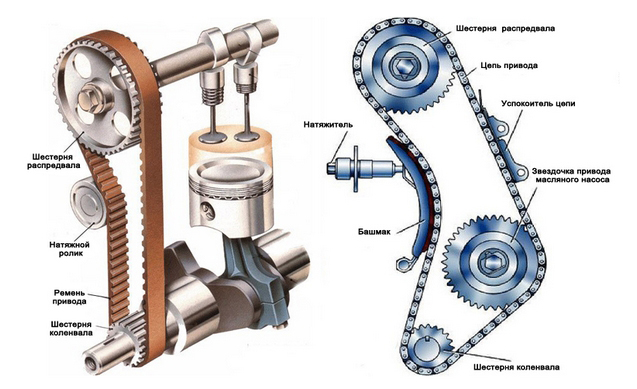 Шестерня распредвала

Натяжной ролик

Ремень привода

Шестерня коленвала

Шестерня распредвала

Цепь привода

Успокоитель цепи

Натяжитель

Звездочка привода масляного насоса

Башмак

Шестерня коленвала