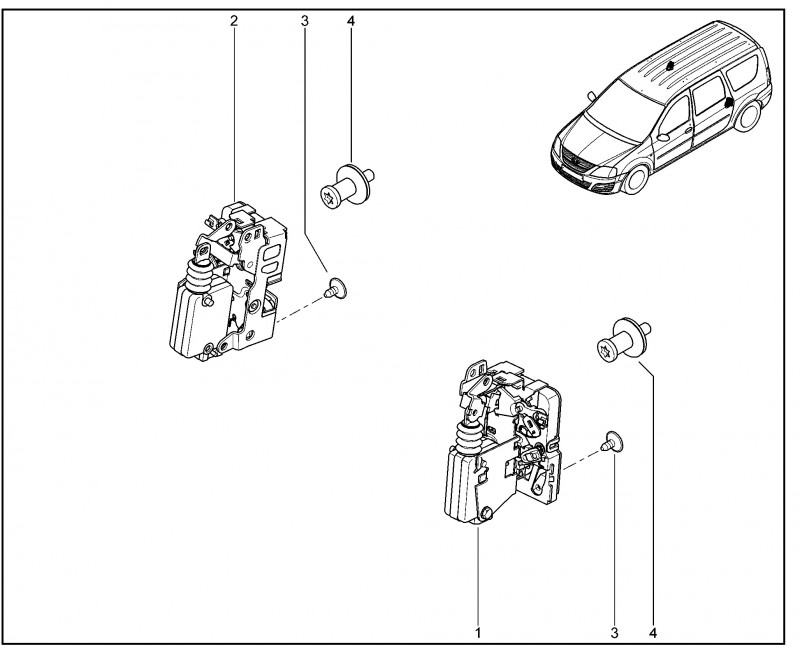 2
3
4
1
3
4