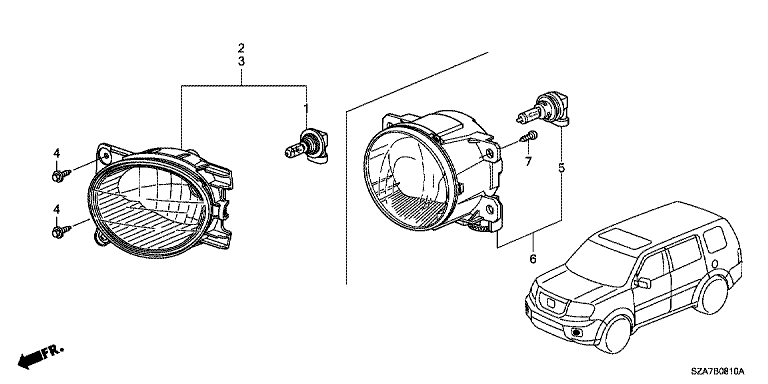 2
3
1
4
4
7
5
6
FR.
SZA7B0810A